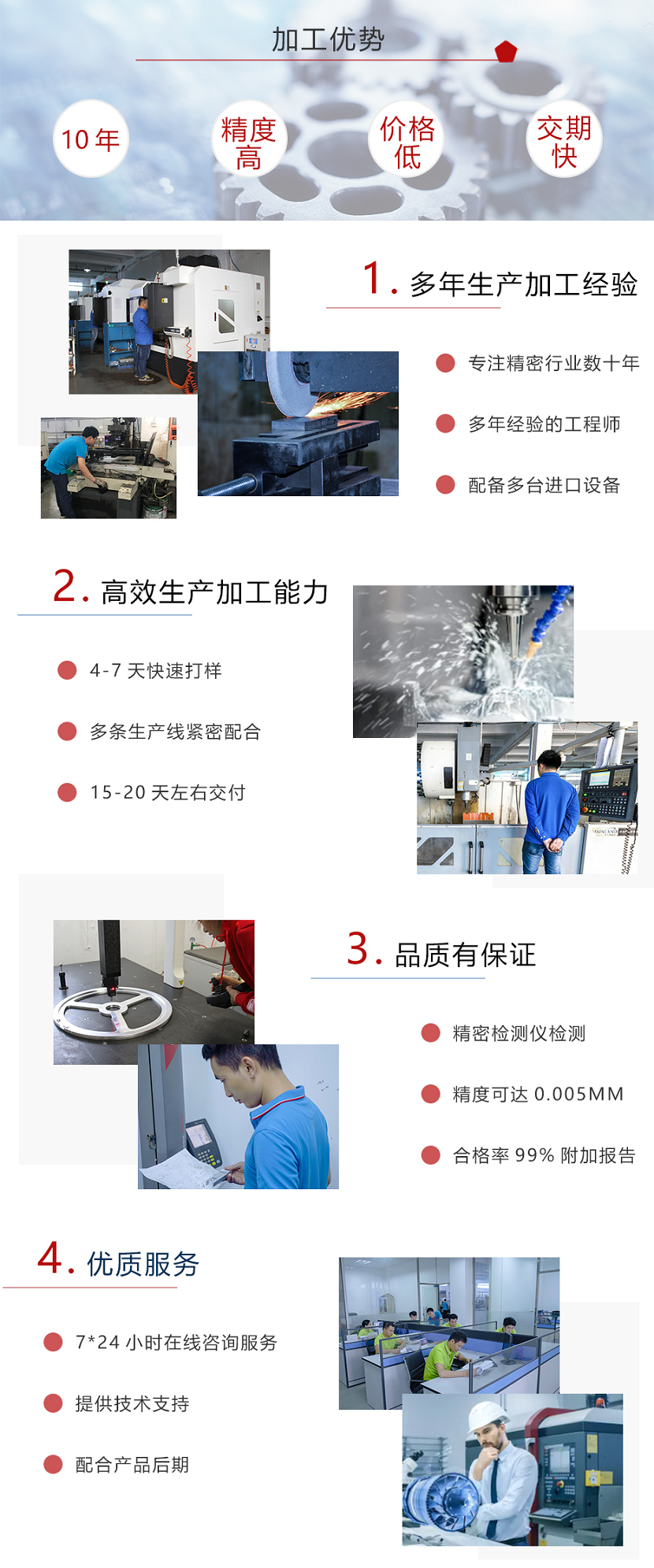 加工优势

10年

精度高

价格低

交期快

1. 多年生产加工经验

专注精密行业数十年

多年经验的工程师

配备多台进口设备

2. 高效生产加工能力

4-7 天快速打样

多条生产线紧密配合

15-20 天左右交付

3. 品质有保证

精密检测仪检测

精度可达 0.005MM

合格率 99% 附加报告

4. 优质服务

7*24 小时在线咨询服务

提供技术支持

配合产品后期